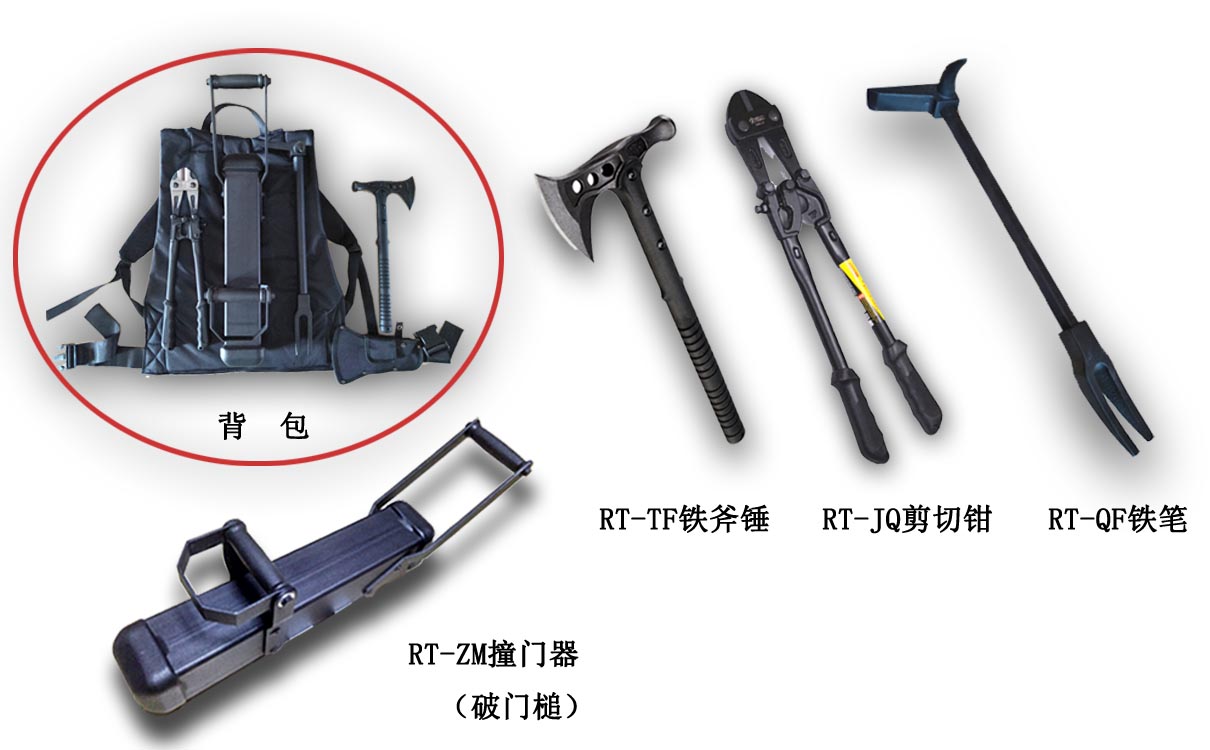 背 包

RT-TF铁斧锤

RT-JQ剪切钳

RT-QF铁笔

RT-ZM撞门器

（破门槌）